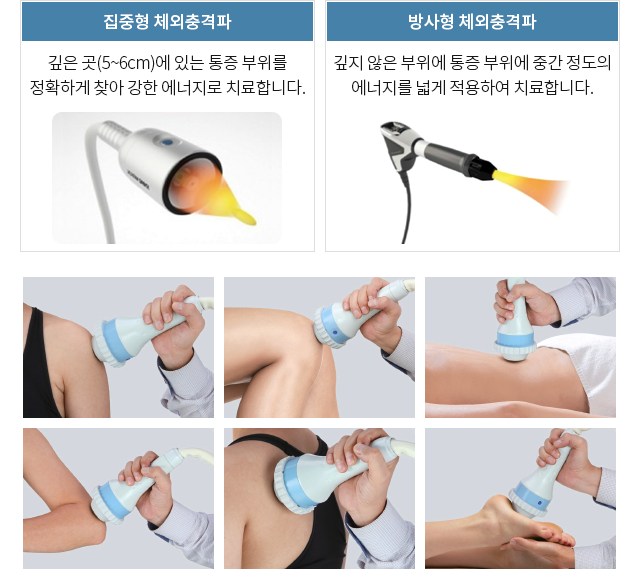 집중형 체외충격파

깊은 곳(5~6cm)에 있는 통증 부위를 정확하게 찾아 강한 에너지로 치료합니다.

방사형 체외충격파

깊지 않은 부위에 통증 부위에 중간 정도의 에너지를 넓게 적용하여 치료합니다.